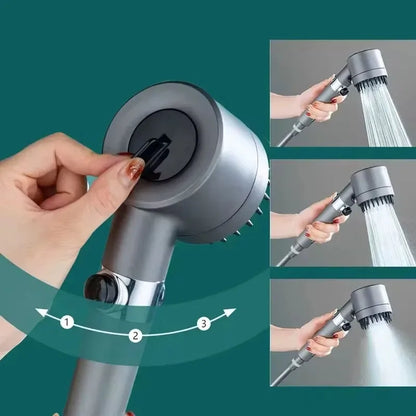 1
2
3